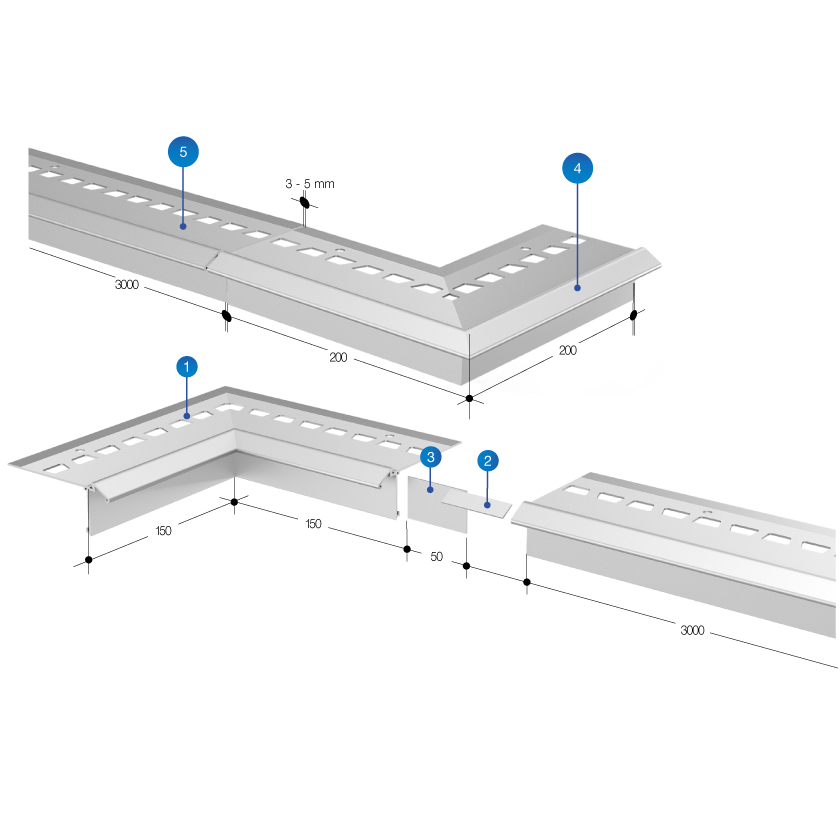 5
3 - 5 mm
4
3000
200
200
1
3
2
150
150
50
3000