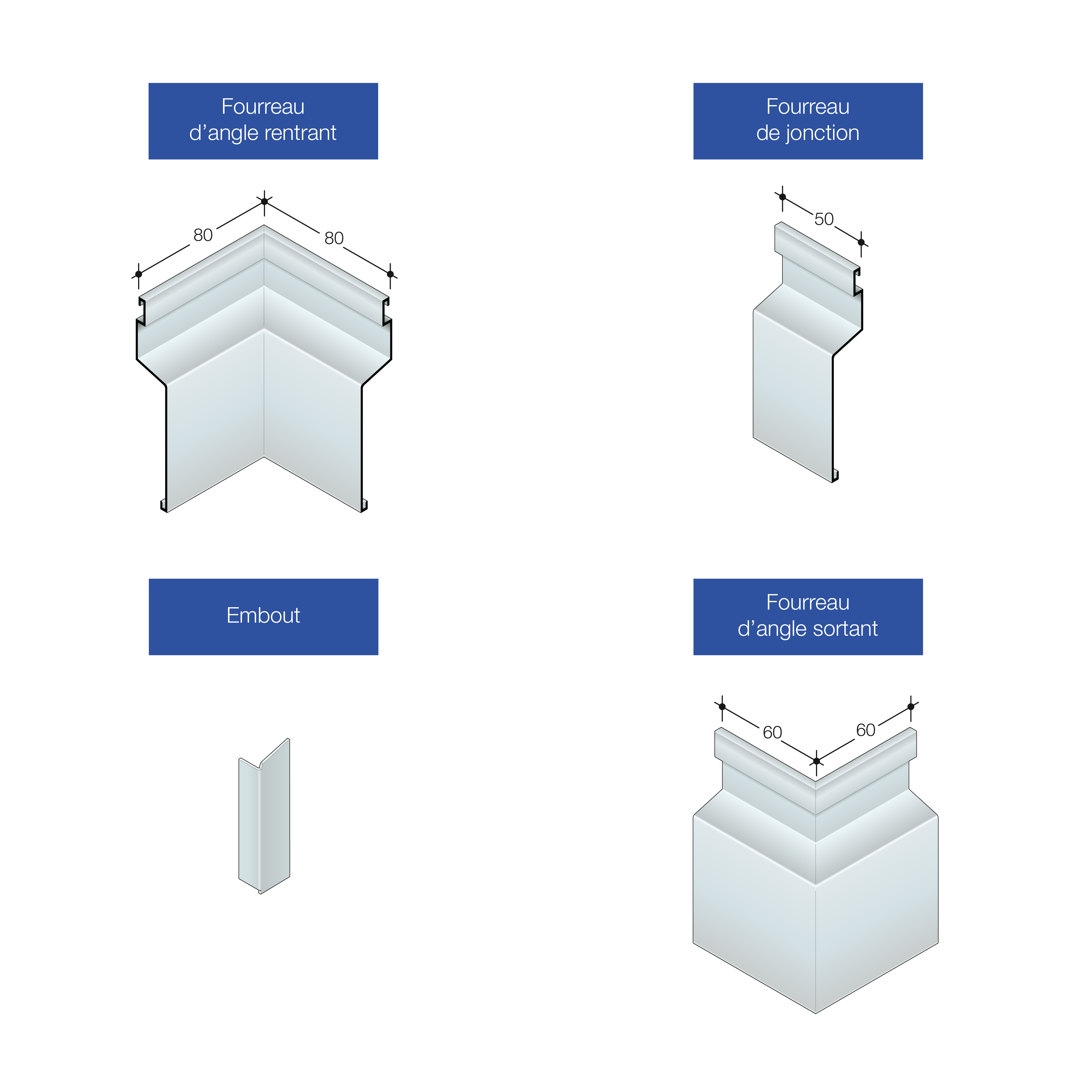 Fourreau d’angle rentrant

80

80

Fourreau de jonction

50

Embout

Fourreau d’angle sortant

60

60