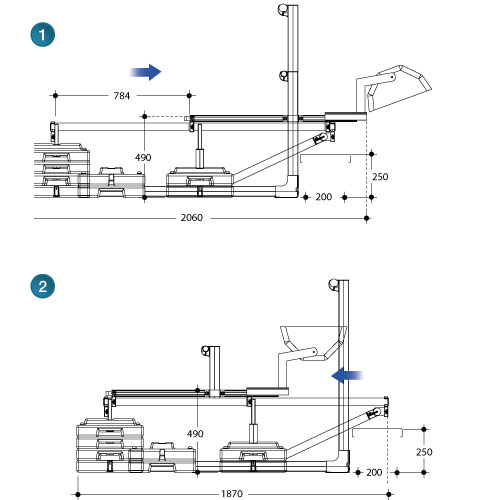 1

784

490

250

200

2060

2

490

250

200

1870