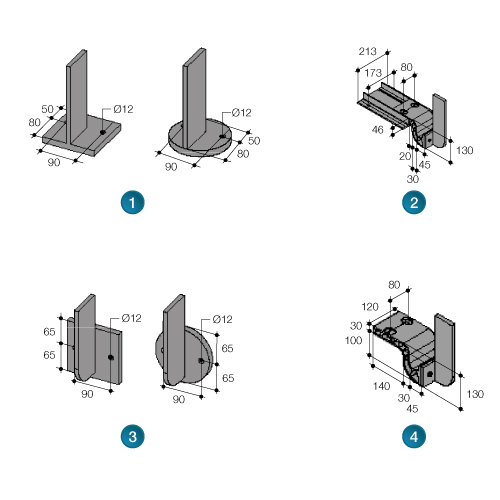 50
80
Ø12
90

Ø12
50
80
90

1

213
173
80
46
20
45
30
130

2

65
65
Ø12
90

Ø12
65
65
90

3

80
120
30
100
140
30
45
130

4