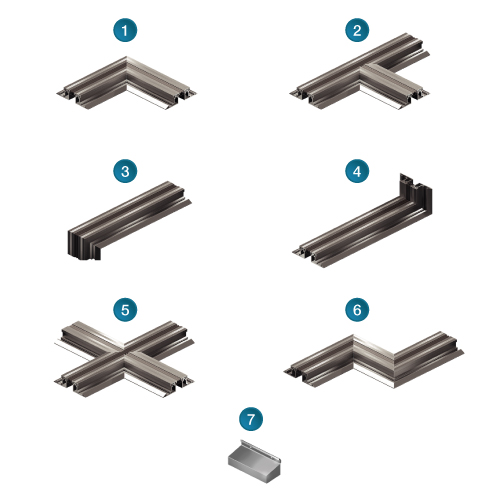 1

2

3

4

5

6

7