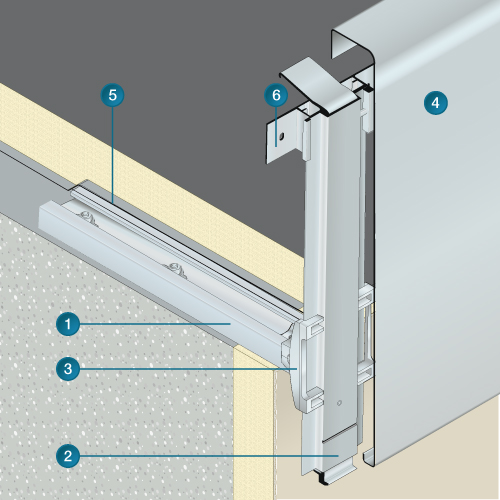 5
6
4
1
3
2