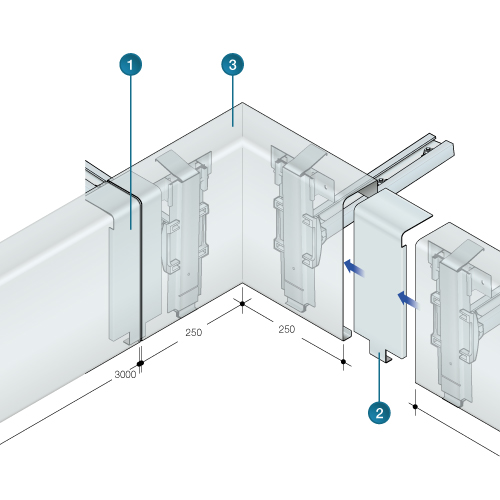 1
3
250
250
3000
2